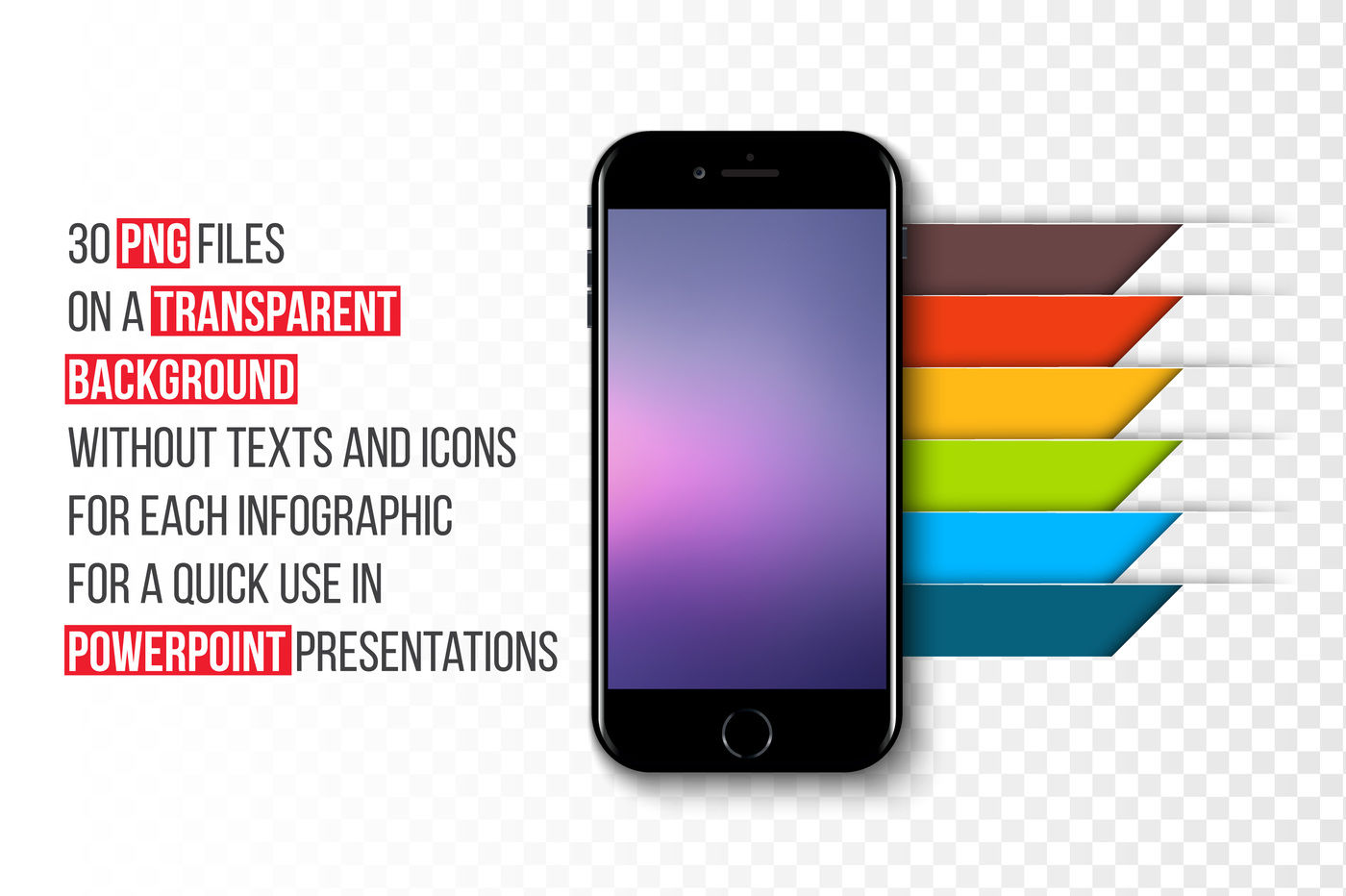 30 PNG FILES
ON A TRANSPARENT
BACKGROUND
WITHOUT TEXTS AND ICONS
FOR EACH INFOGRAPHIC
FOR A QUICK USE IN
POWERPOINT PRESENTATIONS